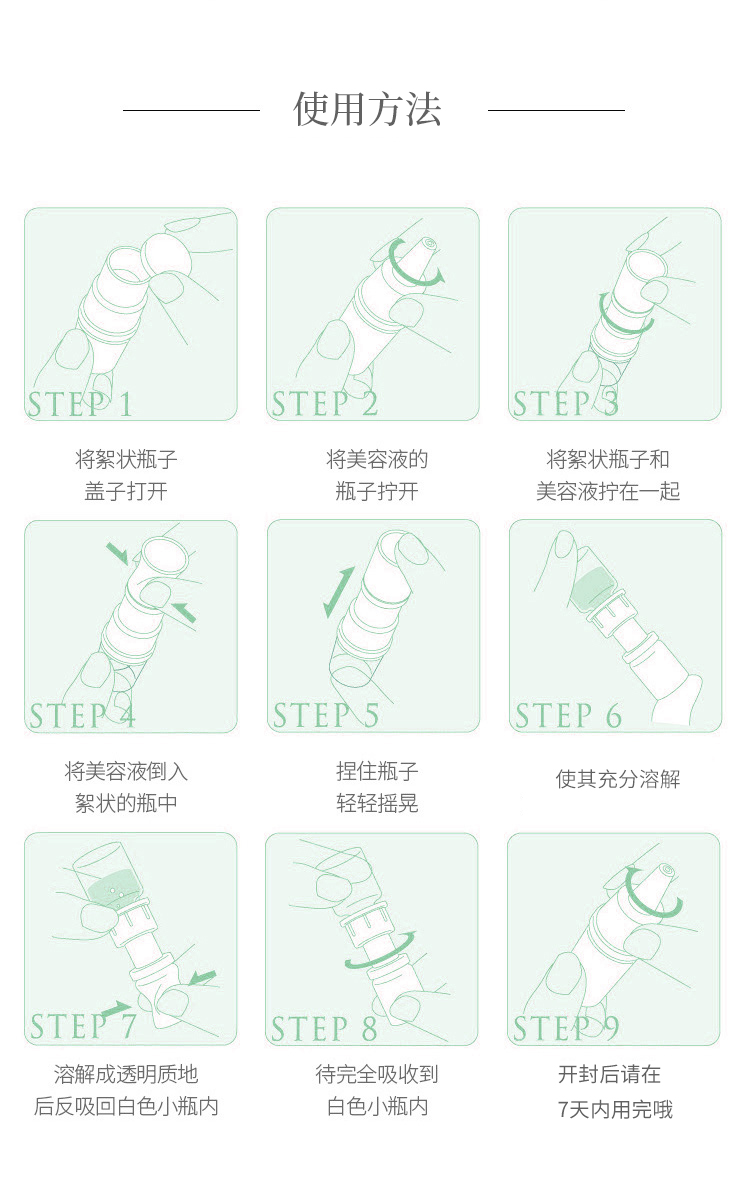 使用方法

STEP 1

将絮状瓶子
盖子打开

STEP 2

将美容液的
瓶子拧开

STEP 3

将絮状瓶子和
美容液拧在一起

STEP 4

将美容液倒入
絮状的瓶中

STEP 5

捏住瓶子
轻轻摇晃

STEP 6

使其充分溶解

STEP 7

溶解成透明质地
后反吸回白色小瓶内

STEP 8

待完全吸收到
白色小瓶内

STEP 9

开封后请在
7天内用完哦